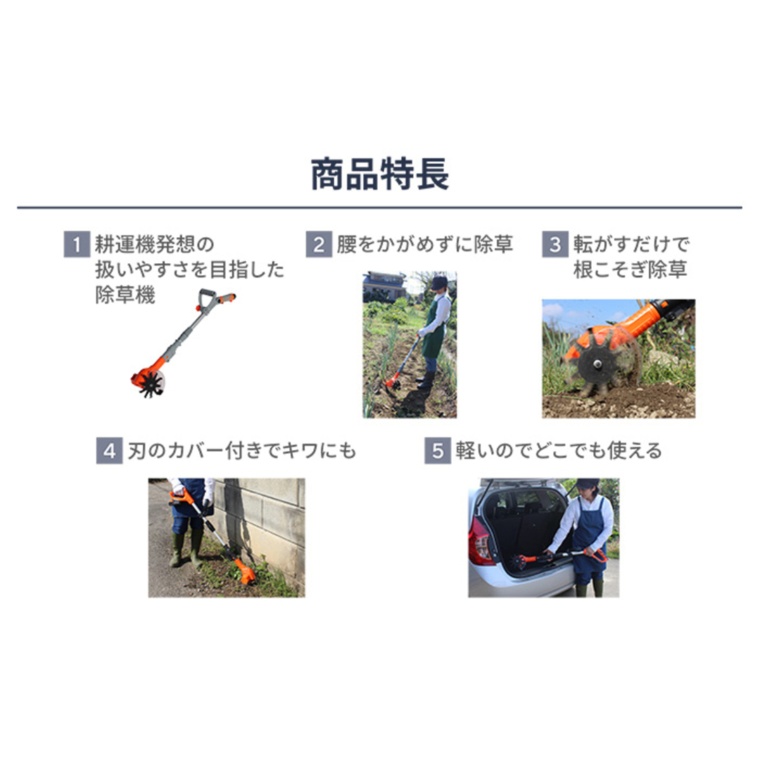 商品特長

1 耕運機発想の扱いやすさを目指した除草機

2 腰をかがめずに除草

3 転がすだけで根こそぎ除草

4 刃のカバー付きでキワにも

5 軽いのでどこでも使える