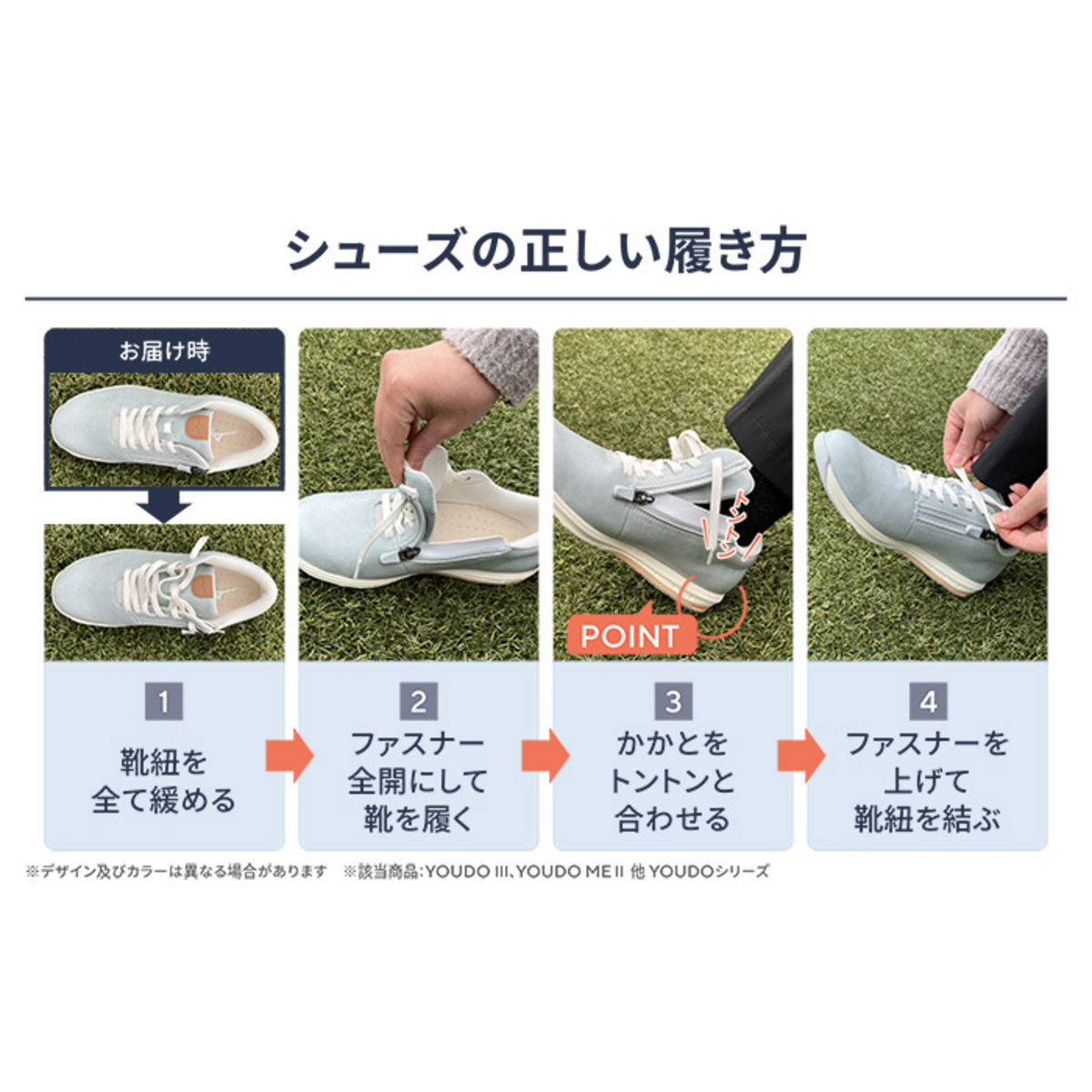 シューズの正しい履き方

お届け時

トントン

POINT

1
靴紐を全て緩める

2
ファスナー全開にして靴を履く

3
かかとをトントンと合わせる

4
ファスナーを上げて靴紐を結ぶ

※デザイン及びカラーは異なる場合があります　※該当商品：YOUDO III、YOUDO ME II 他 YOUDOシリーズ