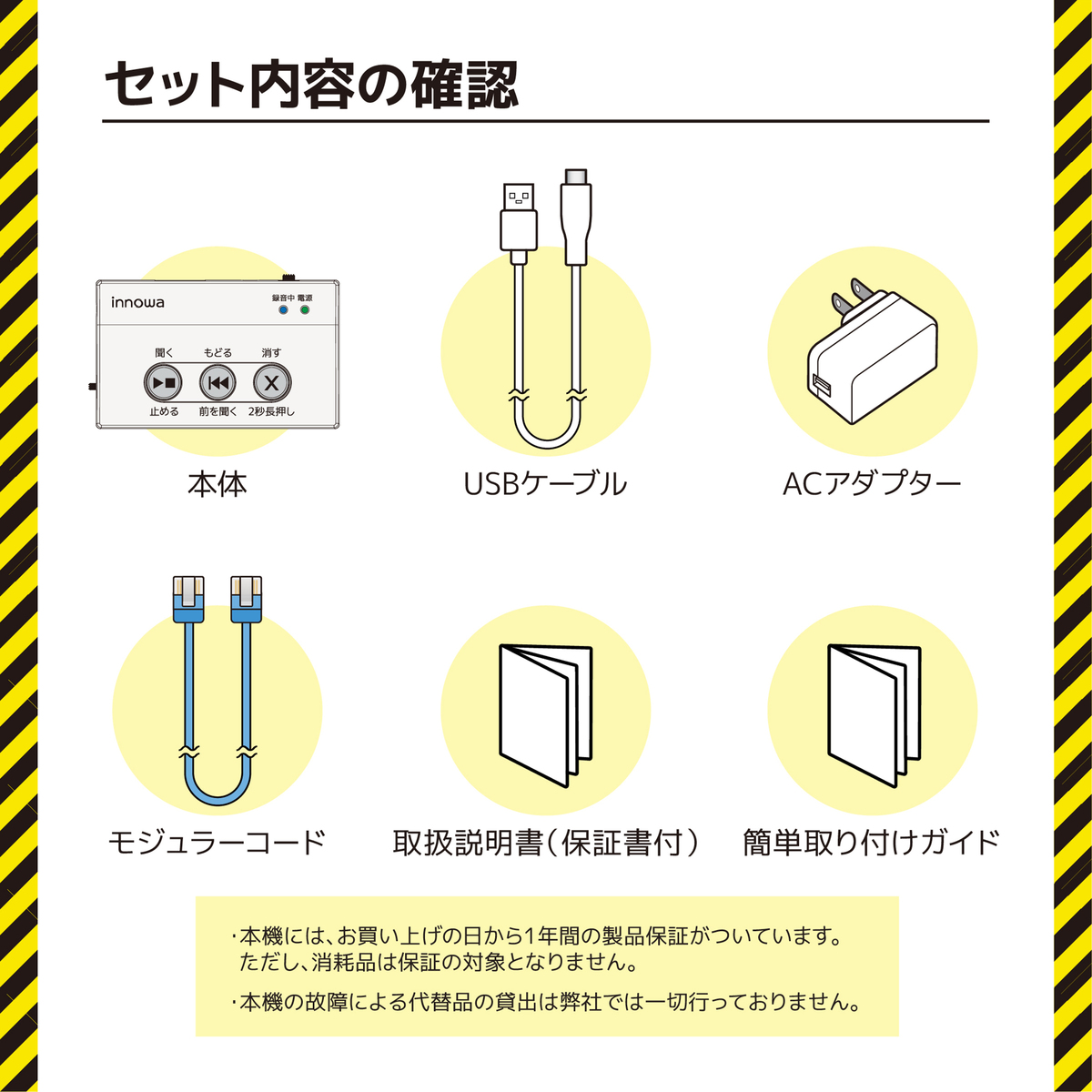 セット内容の確認

innowa
録音中 電源
聞く もどる 消す
止める 前を聞く 2秒長押し

本体

USBケーブル

ACアダプター

モジュラーコード

取扱説明書(保証書付)

簡単取り付けガイド

・本機には、お買い上げの日から1年間の製品保証がついています。ただし、消耗品は保証の対象となりません。

・本機の故障による代替品の貸出は弊社では一切行っておりません。