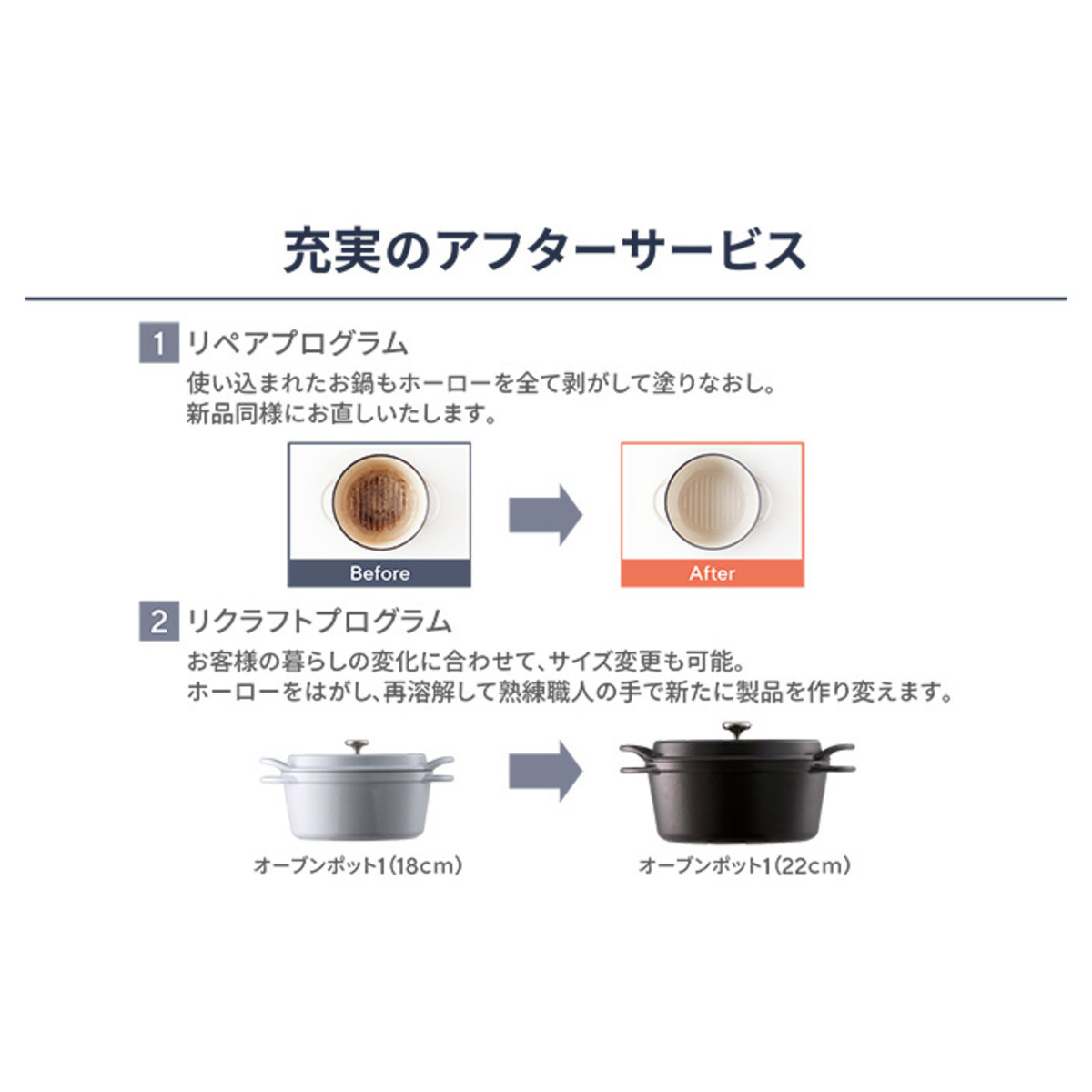 充実のアフターサービス

1 リペアプログラム

使い込まれたお鍋もホーローを全て剥がして塗りなおし。
新品同様にお直しいたします。

Before

After

2 リクラフトプログラム

お客様の暮らしの変化に合わせて、サイズ変更も可能。
ホーローをはがし、再溶解して熟練職人の手で新たに製品を作り変えます。

オーブンポット1(18cm)

オーブンポット1(22cm)