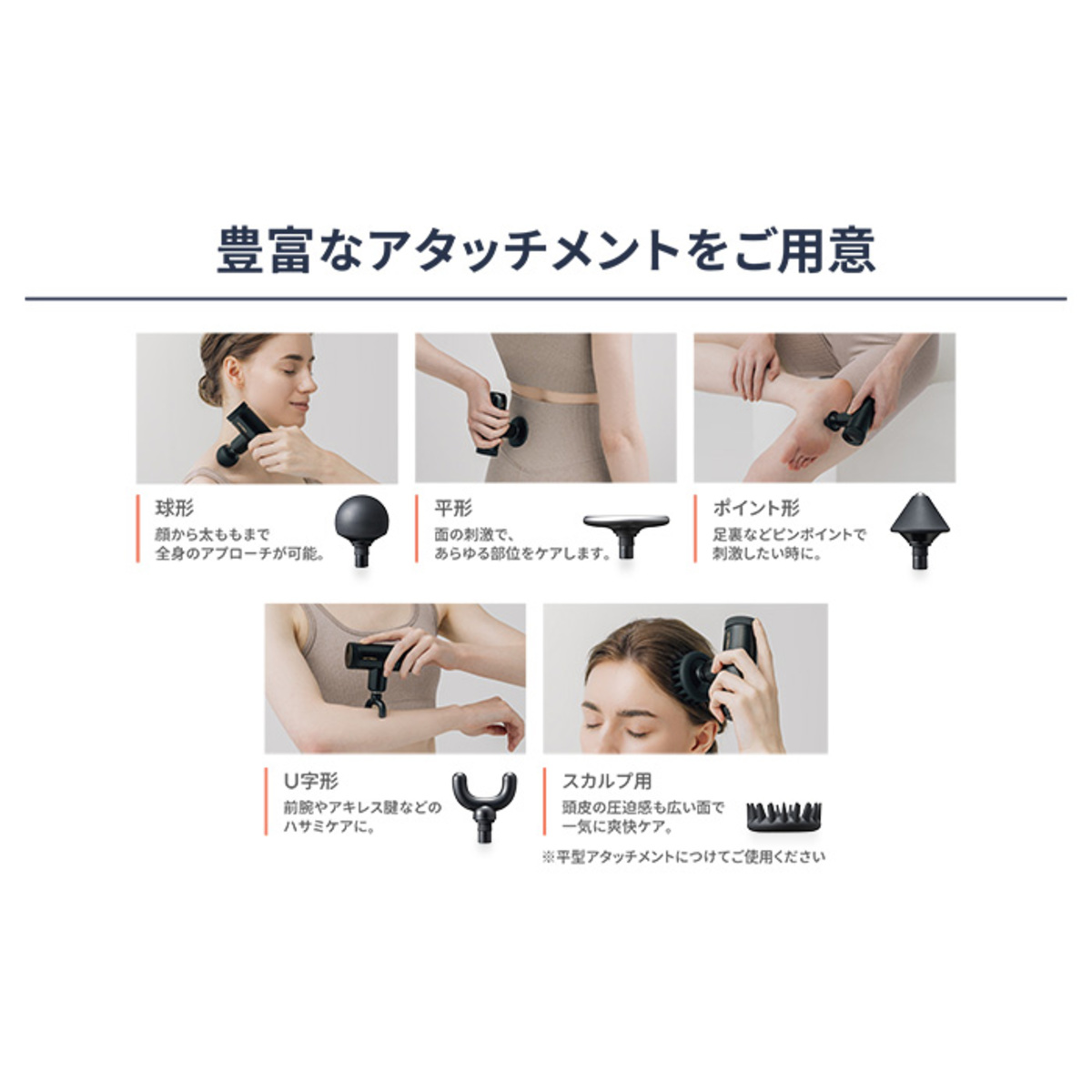 豊富なアタッチメントをご用意

球形
顔から太ももまで全身のアプローチが可能。

平形
面の刺激で、あらゆる部位をケアします。

ポイント形
足裏などピンポイントで刺激したい時に。

U字形
前腕やアキレス腱などのハサミケアに。

スカルプ用
頭皮の圧迫感も広い面で一気に爽快ケア。
※平型アタッチメントにつけてご使用ください