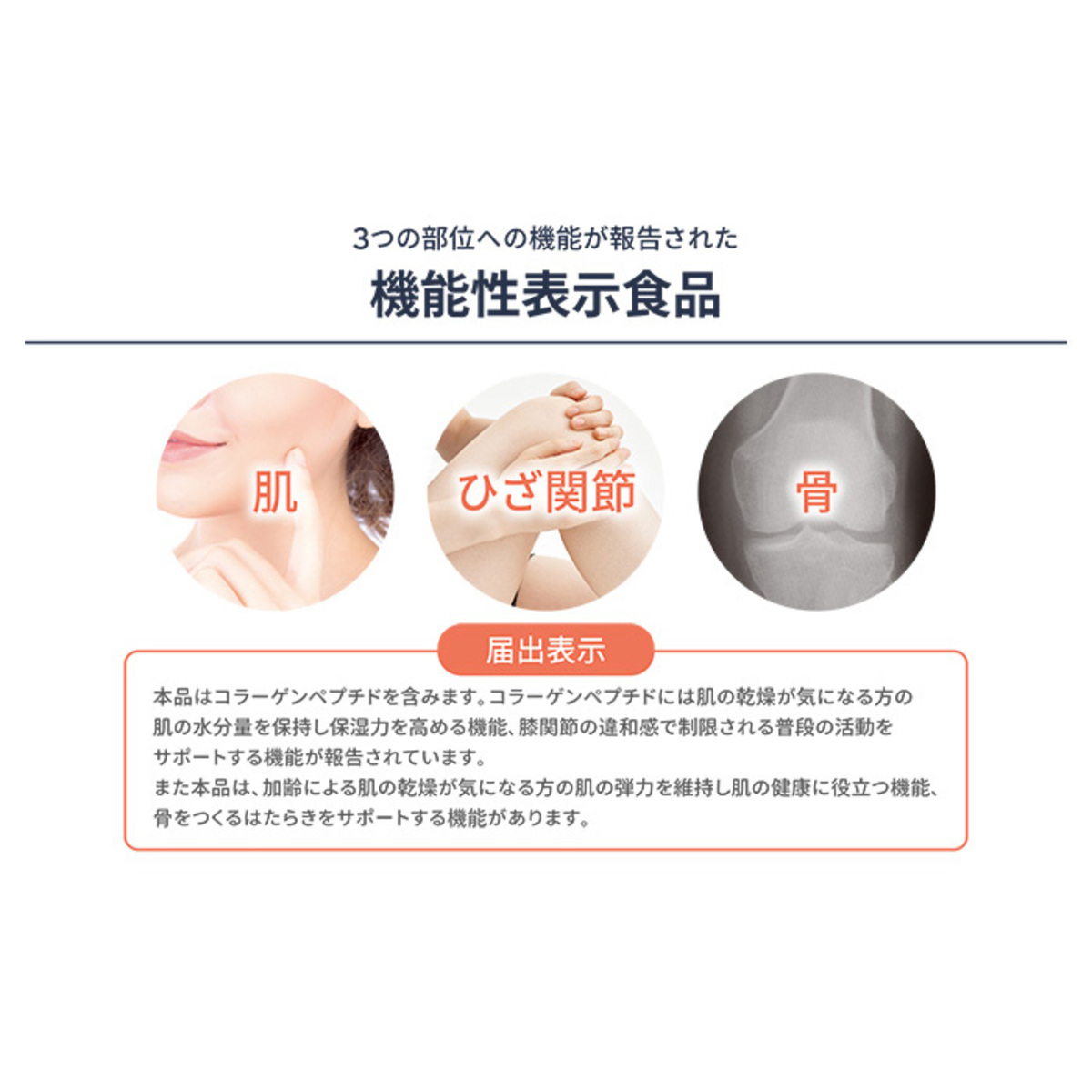 3つの部位への機能が報告された

機能性表示食品

肌

ひざ関節

骨

届出表示

本品はコラーゲンペプチドを含みます。コラーゲンペプチドには肌の乾燥が気になる方の肌の水分量を保持し保湿力を高める機能、膝関節の違和感で制限される普段の活動をサポートする機能が報告されています。
また本品は、加齢による肌の乾燥が気になる方の肌の弾力を維持し肌の健康に役立つ機能、骨をつくるはたらきをサポートする機能があります。