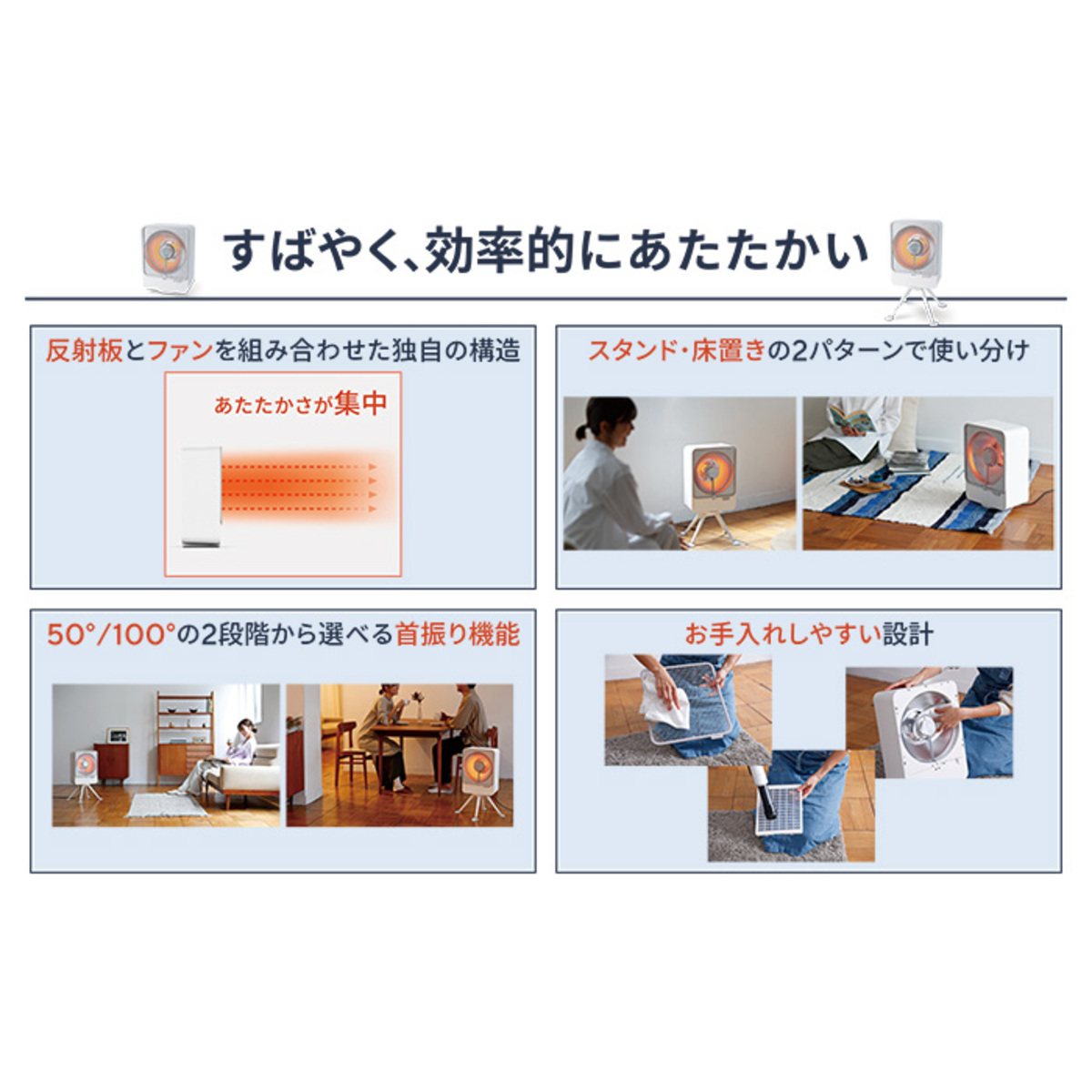 すばやく、効率的にあたたかい

反射板とファンを組み合わせた独自の構造

あたたかさが集中

スタンド・床置きの2パターンで使い分け

50°/100°の2段階から選べる首振り機能

お手入れしやすい設計