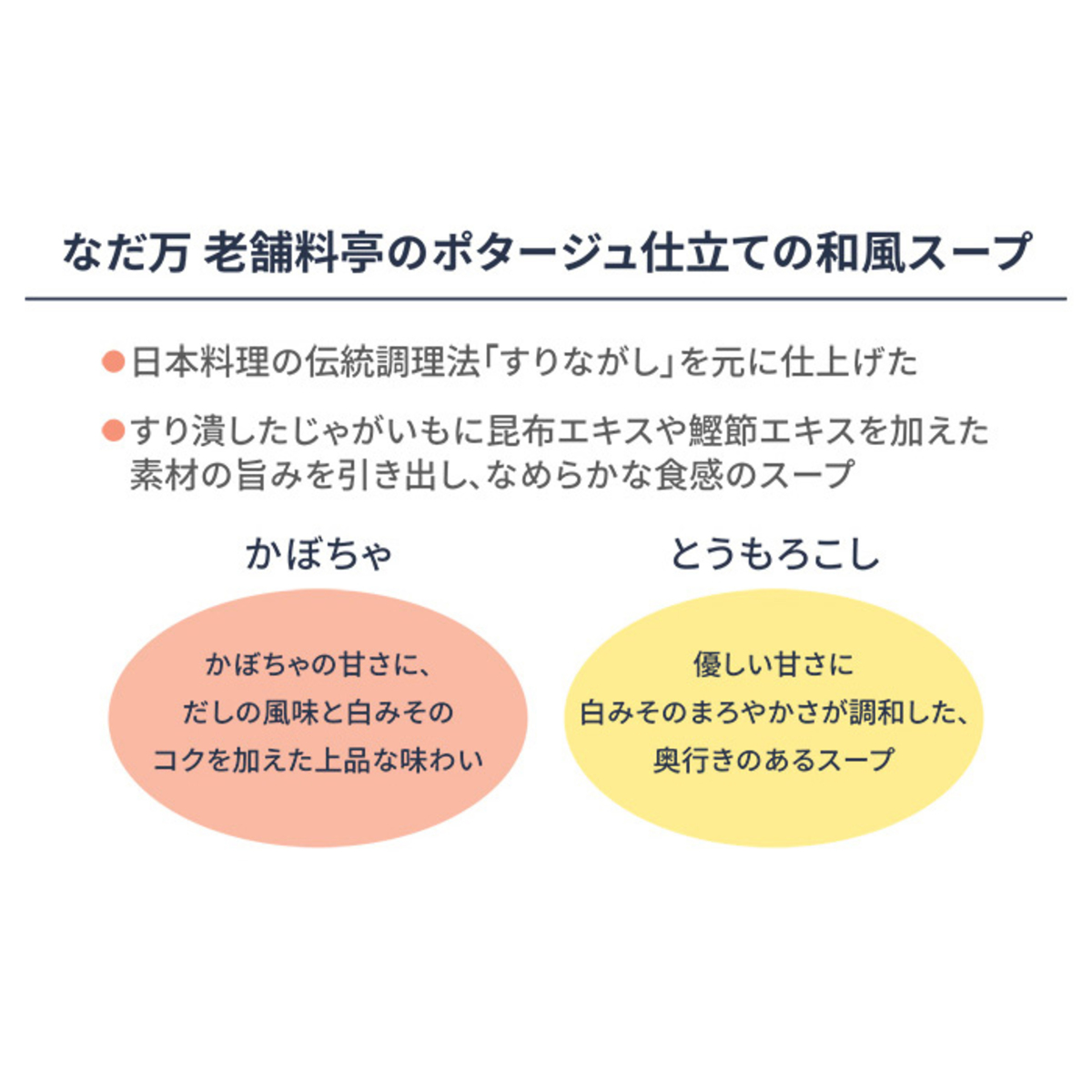 なだ万 老舗料亭のポタージュ仕立ての和風スープ

• 日本料理の伝統調理法「すりながし」を元に仕上げた

• すり潰したじゃがいもに昆布エキスや鰹節エキスを加えた素材の旨みを引き出し、なめらかな食感のスープ

かぼちゃ

かぼちゃの甘さに、
だしの風味と白みその
コクを加えた上品な味わい

とうもろこし

優しい甘さに
白みそのまろやかさが調和した、
奥行きのあるスープ