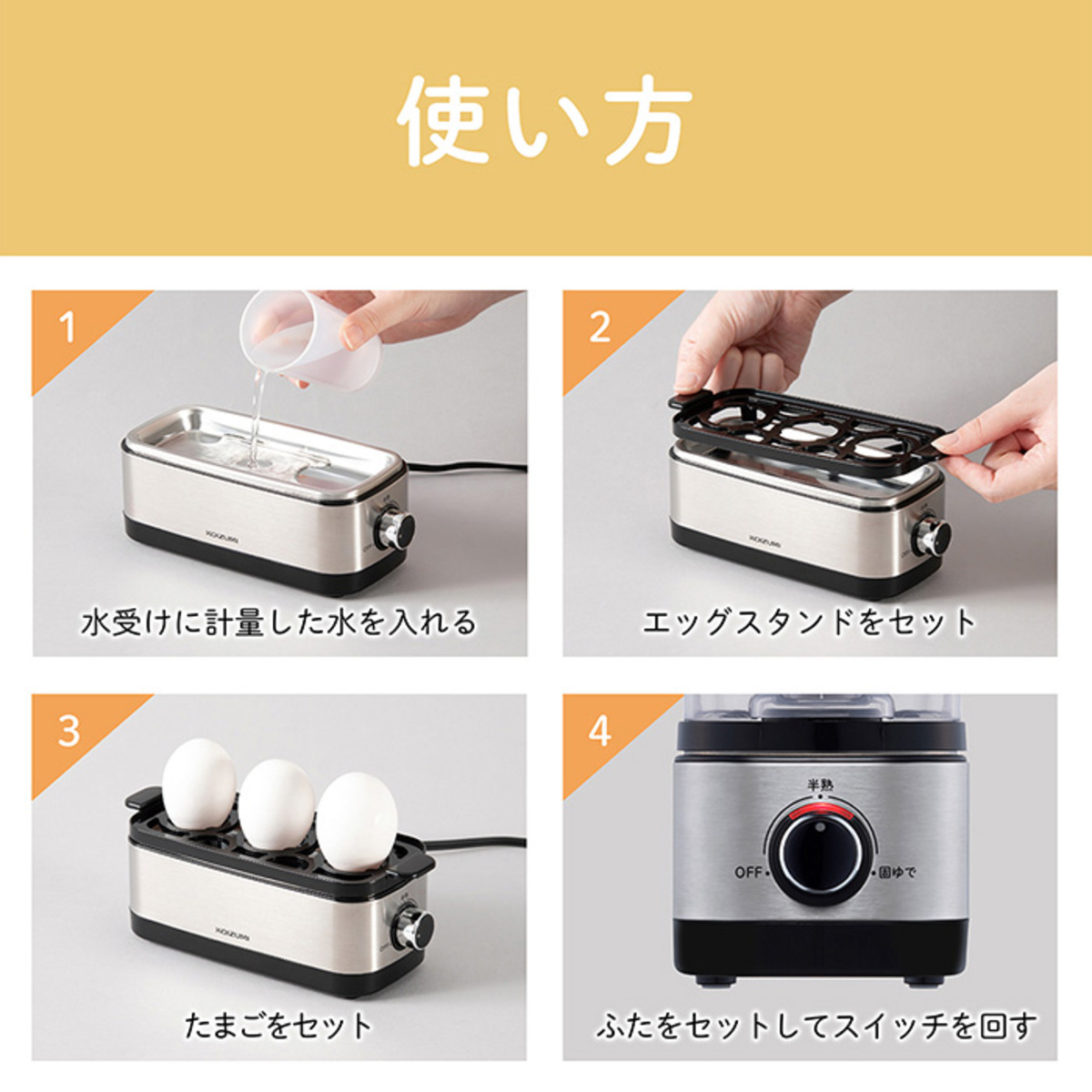 使い方

1

KOIZUMI

水受けに計量した水を入れる

2

KOIZUMI

エッグスタンドをセット

3

KOIZUMI

たまごをセット

4

半熟

OFF

固ゆで

ふたをセットしてスイッチを回す