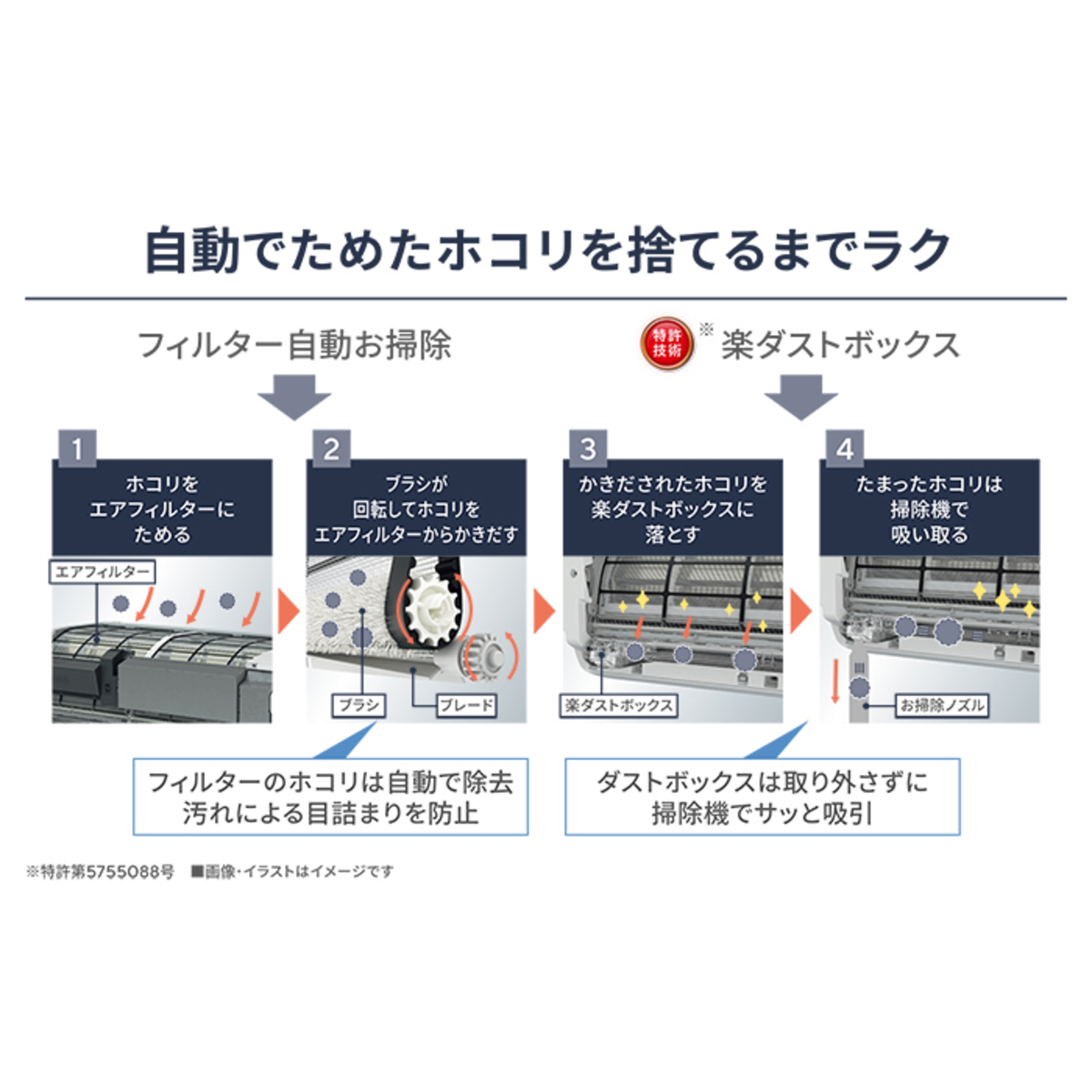 自動でためたホコリを捨てるまでラク

フィルター自動お掃除

特許技術 ※ 楽ダストボックス

1
ホコリをエアフィルターにためる

エアフィルター

2
ブラシが回転してホコリをエアフィルターからかきだす

ブラシ

ブレード

3
かきだされたホコリを楽ダストボックスに落とす

楽ダストボックス

4
たまったホコリは掃除機で吸い取る

お掃除ノズル

フィルターのホコリは自動で除去
汚れによる目詰まりを防止

ダストボックスは取り外さずに
掃除機でサッと吸引

※特許第5755088号　■画像・イラストはイメージです