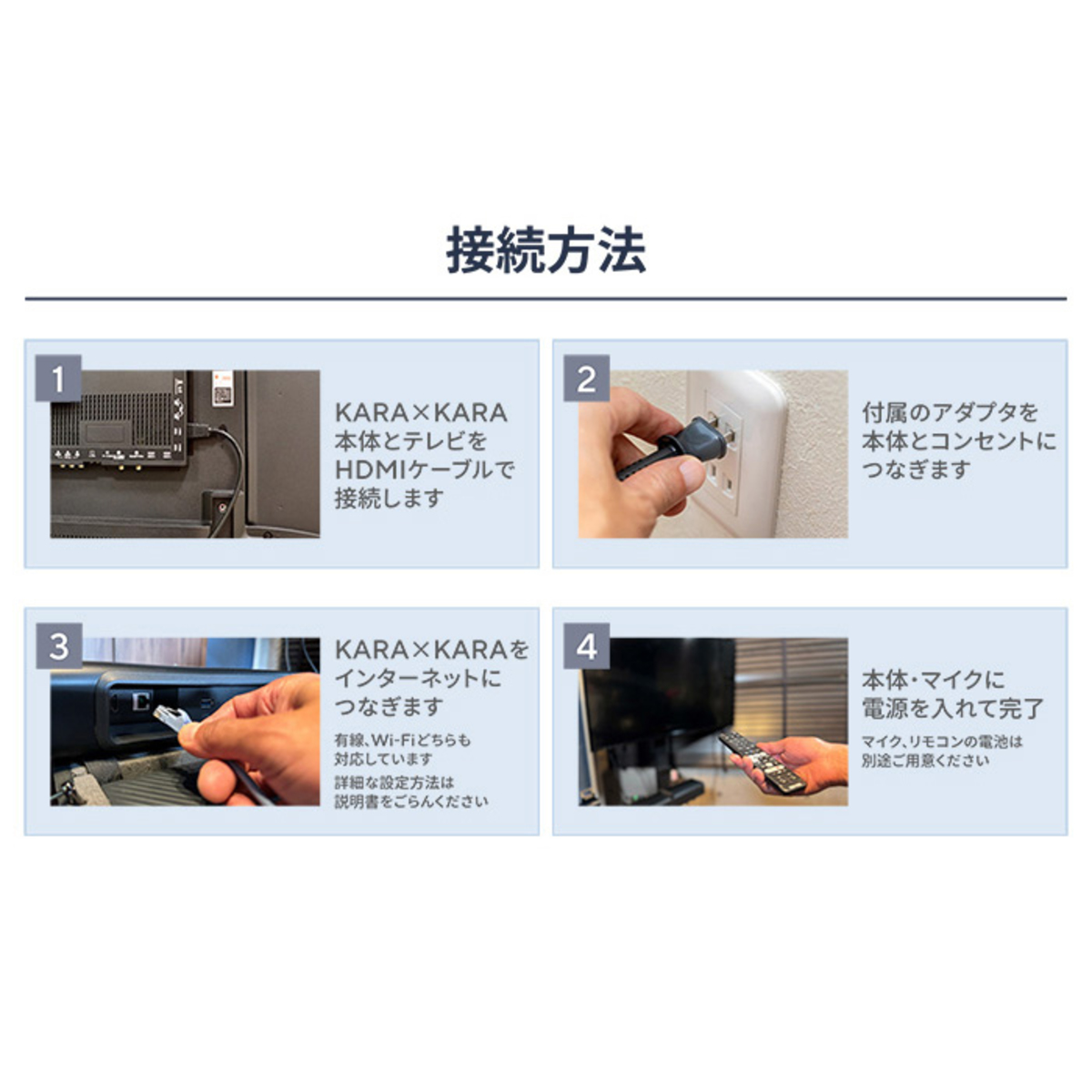 接続方法

1

KARA×KARA
本体とテレビを
HDMIケーブルで
接続します

2

付属のアダプタを
本体とコンセントに
つなぎます

3

KARA×KARAを
インターネットに
つなぎます

有線、Wi-Fiどちらも
対応しています
詳細な設定方法は
説明書をごらんください

4

本体・マイクに
電源を入れて完了

マイク、リモコンの電池は
別途ご用意ください