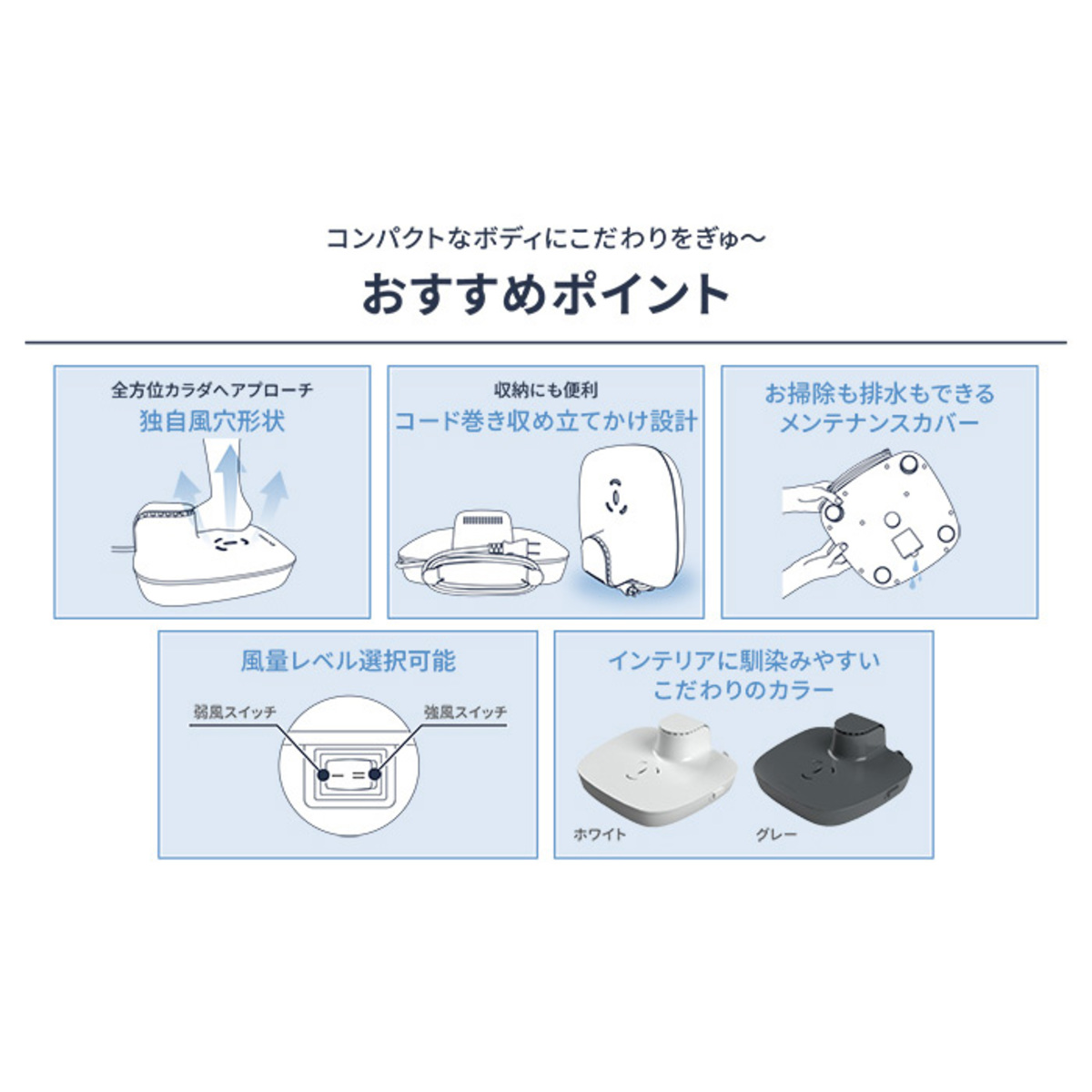 コンパクトなボディにこだわりをぎゅ〜

おすすめポイント

全方位カラダへアプローチ
独自風穴形状

収納にも便利
コード巻き収め立てかけ設計

お掃除も排水もできる
メンテナンスカバー

風量レベル選択可能

弱風スイッチ
強風スイッチ

インテリアに馴染みやすい
こだわりのカラー

ホワイト
グレー