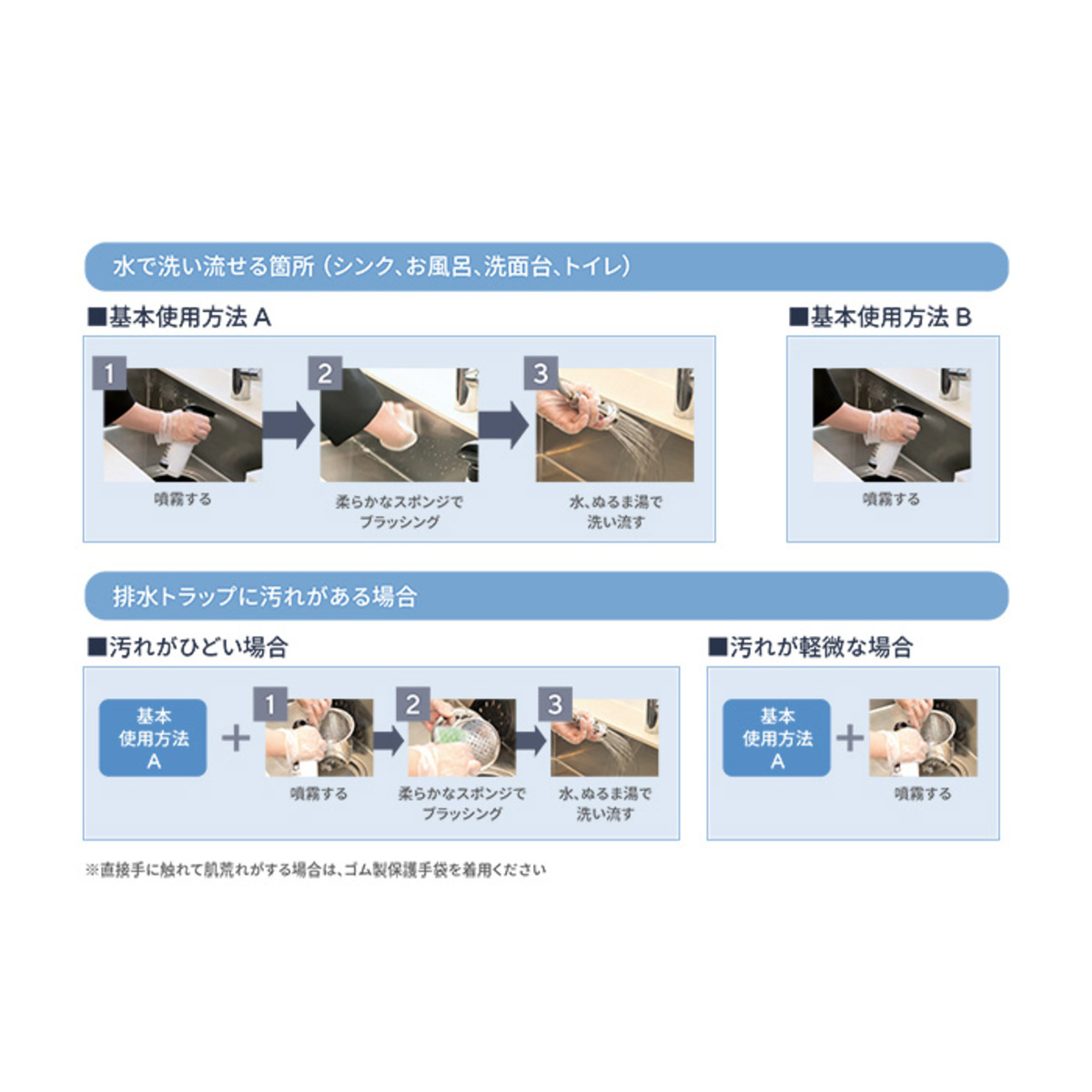 水で洗い流せる箇所（シンク、お風呂、洗面台、トイレ）

■基本使用方法 A

1
噴霧する

2
柔らかなスポンジでブラッシング

3
水、ぬるま湯で洗い流す

■基本使用方法 B

噴霧する

排水トラップに汚れがある場合

■汚れがひどい場合

基本使用方法A
+
1
噴霧する

2
柔らかなスポンジでブラッシング

3
水、ぬるま湯で洗い流す

■汚れが軽微な場合

基本使用方法A
+
噴霧する

※直接手に触れて肌荒れがする場合は、ゴム製保護手袋を着用ください