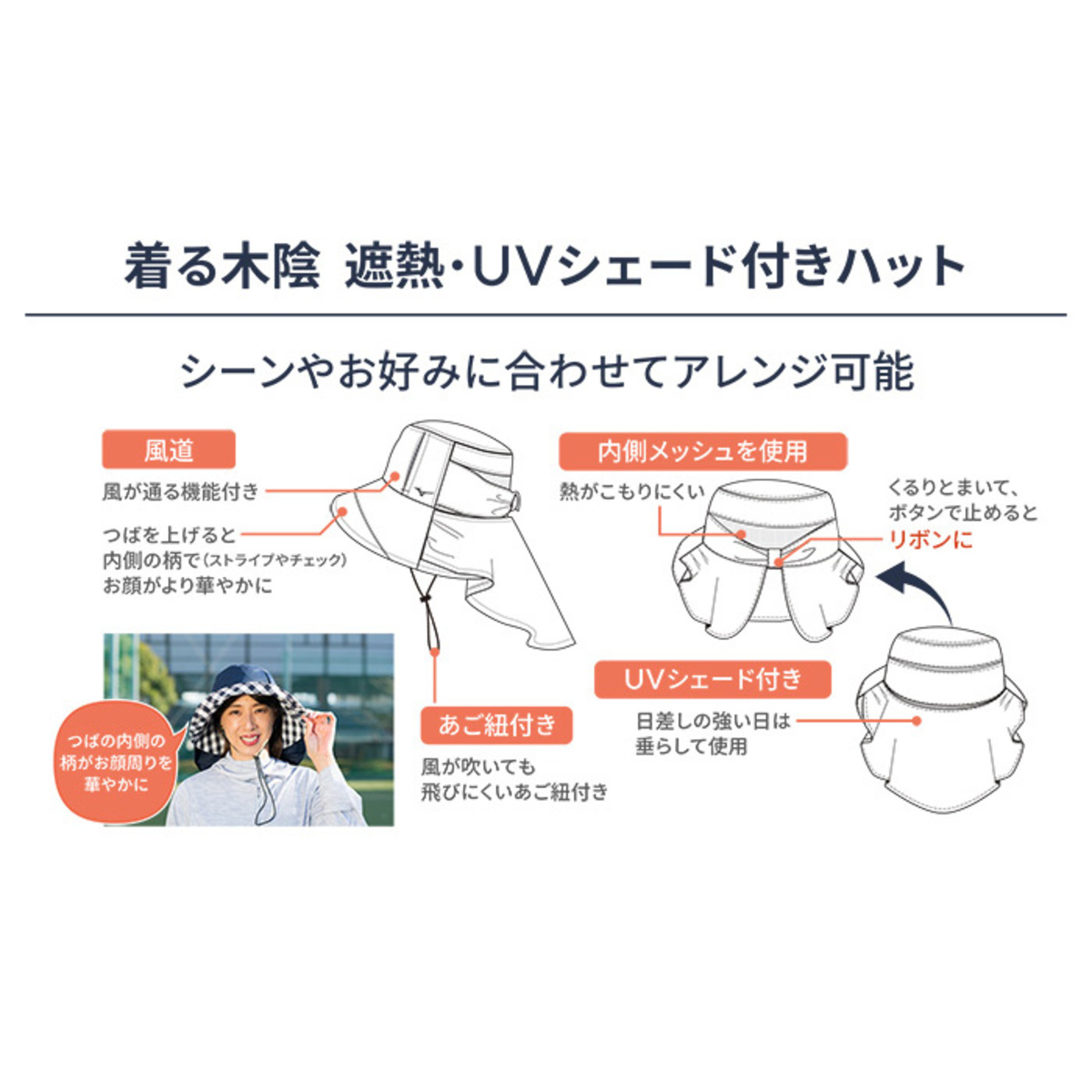 着る木陰 遮熱・UVシェード付きハット

シーンやお好みに合わせてアレンジ可能

風道

風が通る機能付き

つばを上げると内側の柄で(ストライプやチェック)お顔がより華やかに

つばの内側の柄がお顔周りを華やかに

あご紐付き

風が吹いても飛びにくいあご紐付き

内側メッシュを使用

熱がこもりにくい

くるりとまいて、ボタンで止めるとリボンに

UVシェード付き

日差しの強い日は垂らして使用