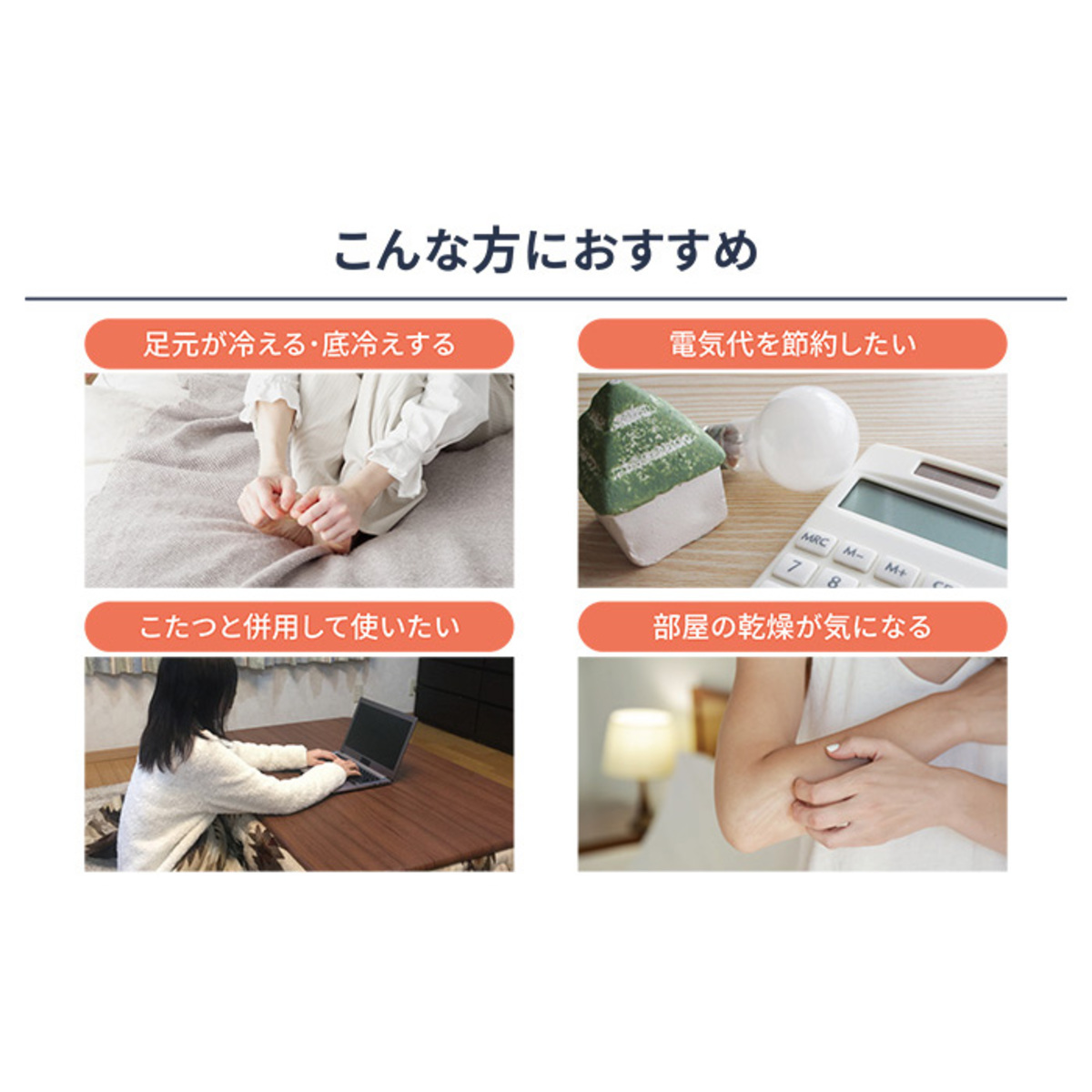 こんな方におすすめ

足元が冷える・底冷えする

電気代を節約したい

MRC M− M+

7 8

こたつと併用して使いたい

部屋の乾燥が気になる