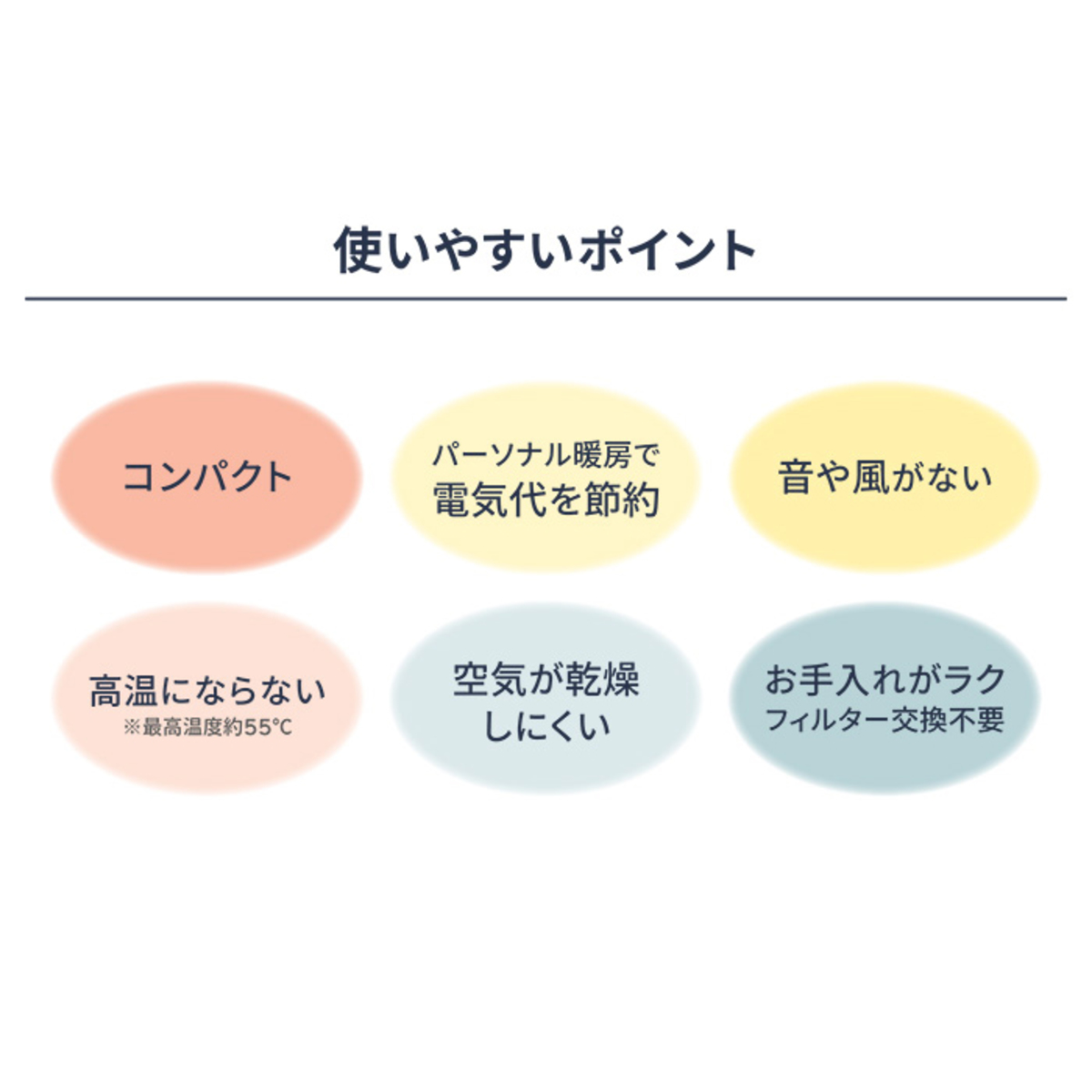 使いやすいポイント

コンパクト

パーソナル暖房で
電気代を節約

音や風がない

高温にならない
※最高温度約55°C

空気が乾燥
しにくい

お手入れがラク
フィルター交換不要