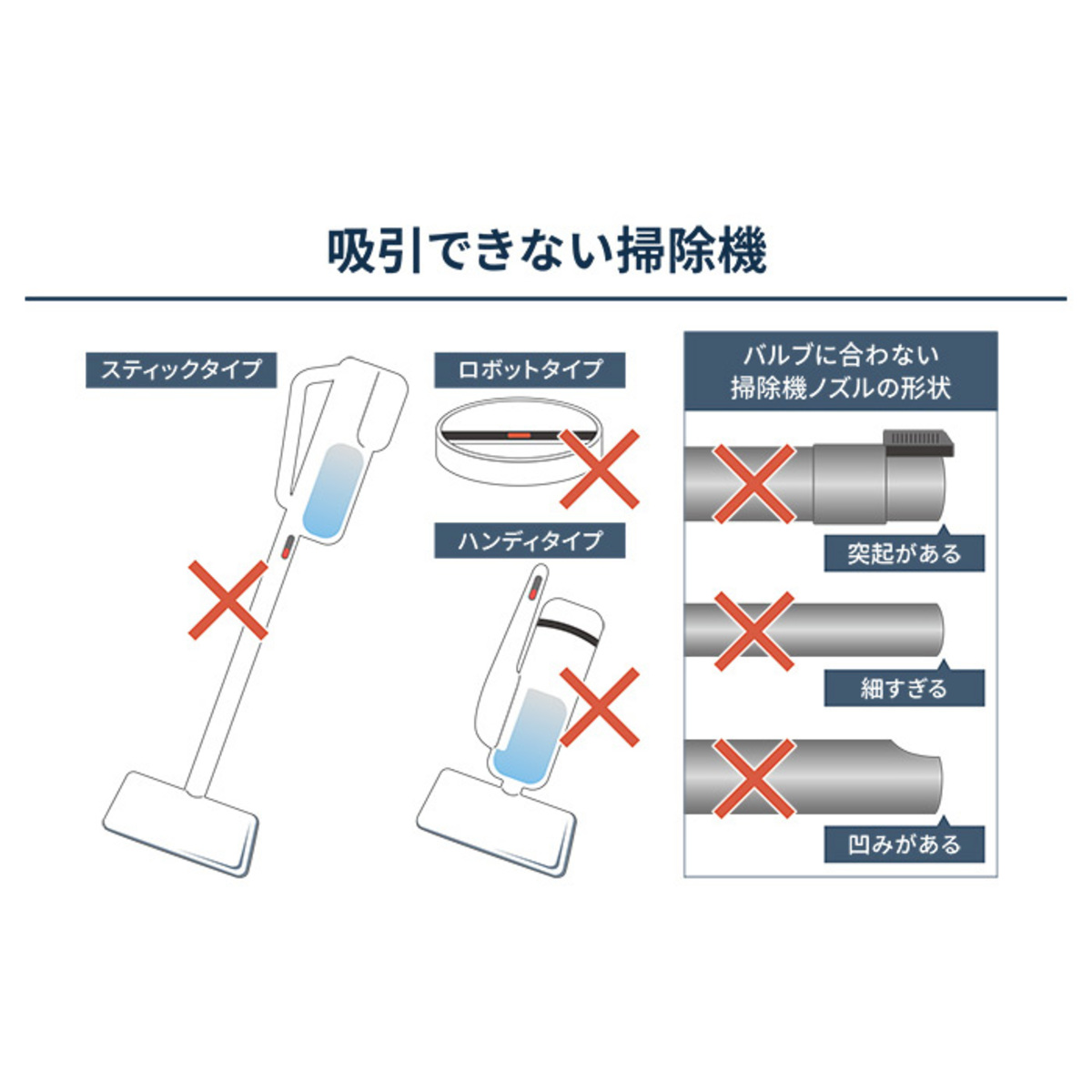 吸引できない掃除機

スティックタイプ

ロボットタイプ

ハンディタイプ

バルブに合わない
掃除機ノズルの形状

突起がある

細すぎる

凹みがある