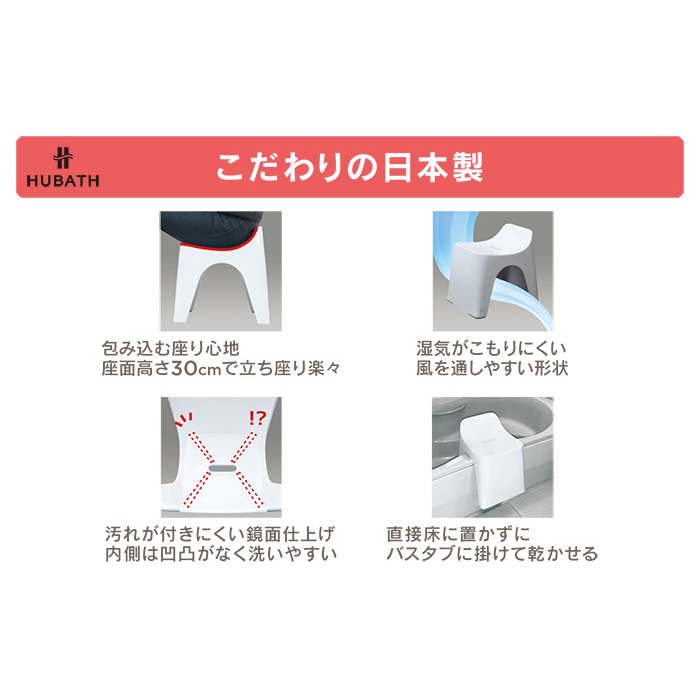 HUBATH

こだわりの日本製

包み込む座り心地
座面高さ30cmで立ち座り楽々

湿気がこもりにくい
風を通しやすい形状

!?

汚れが付きにくい鏡面仕上げ
内側は凹凸がなく洗いやすい

直接床に置かずに
バスタブに掛けて乾かせる